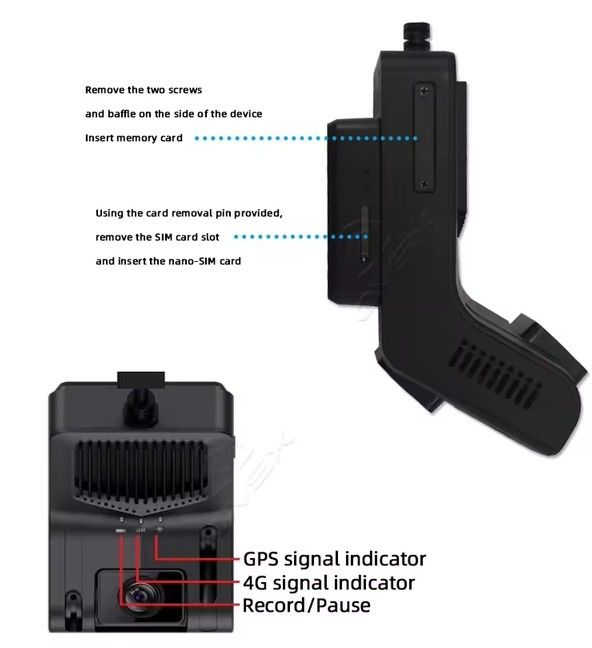 Remove the two screws

and baffle on the side of the device

Insert memory card

Using the card removal pin provided,

remove the SIM card slot

and insert the nano-SIM card

GPS signal indicator

4G signal indicator

Record/Pause