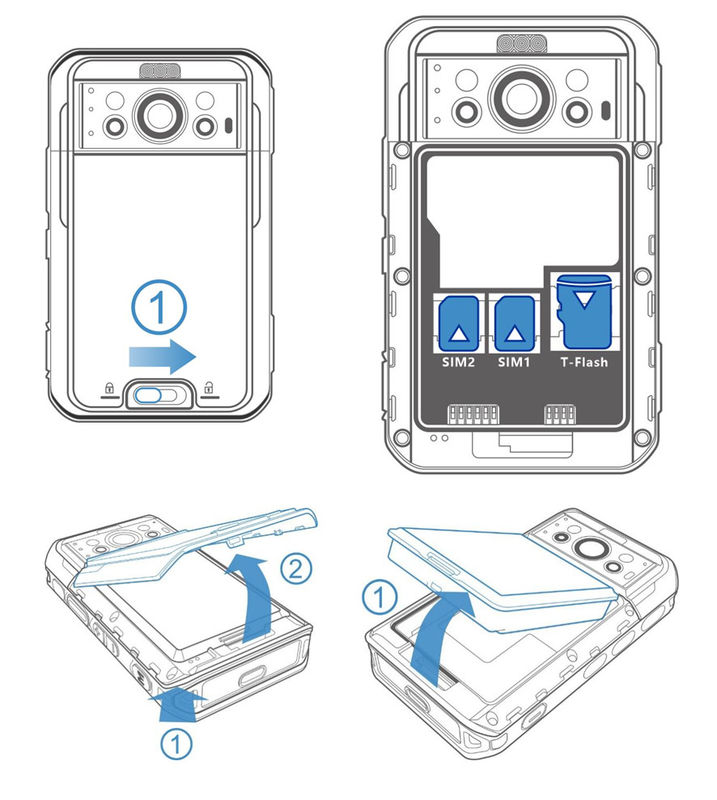 ①

SIM2 SIM1 T-Flash

②

①

①